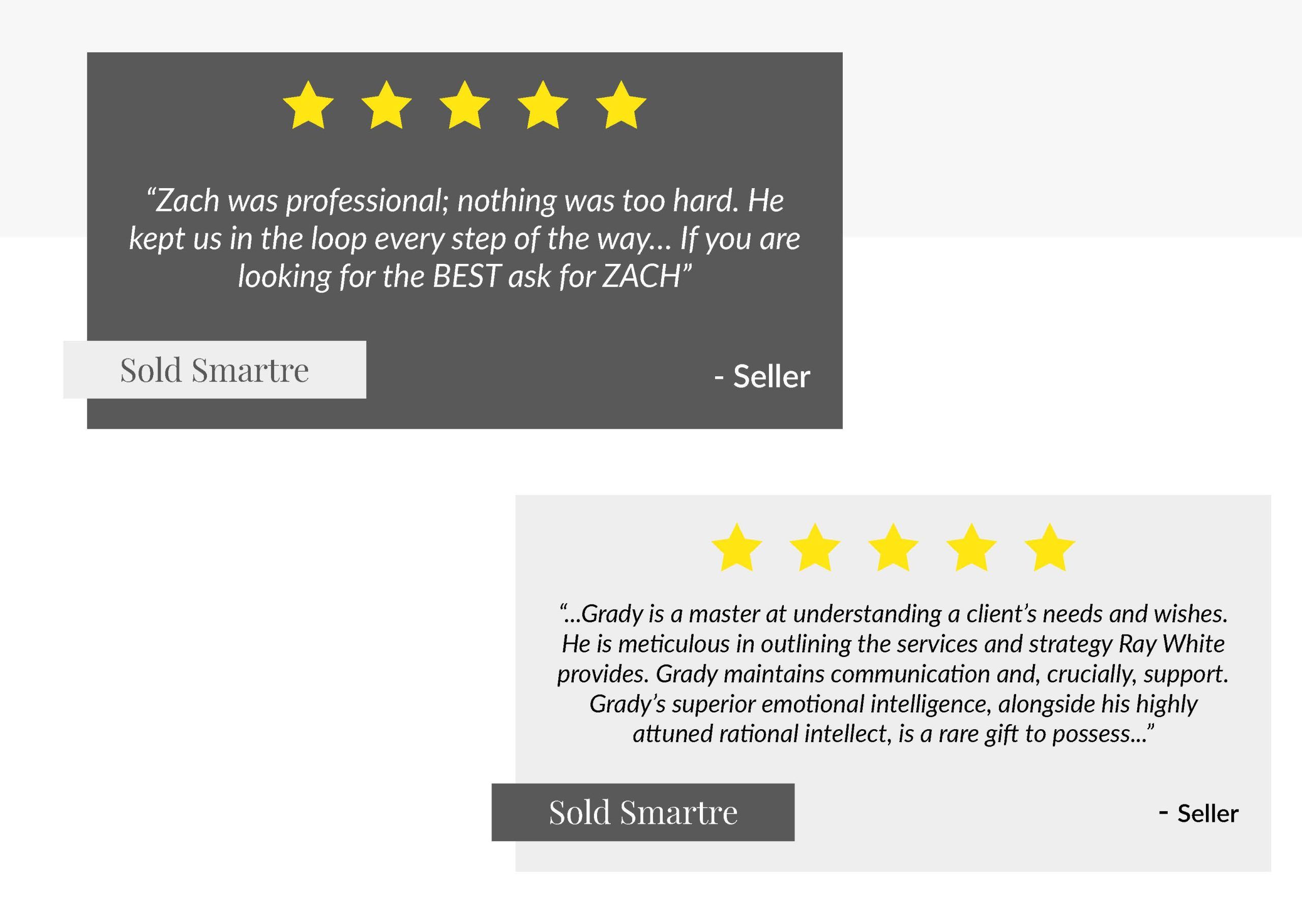 "Zach was professional; nothing was too hard. He kept us in the loop every step of the way... If you are looking for the BEST ask for ZACH"

Sold Smartre

- Seller

"...Grady is a master at understanding a client's needs and wishes. He is meticulous in outlining the services and strategy Ray White provides. Grady maintains communication and, crucially, support. Grady's superior emotional intelligence, alongside his highly attuned rational intellect, is a rare gift to possess..."

Sold Smartre

- Seller